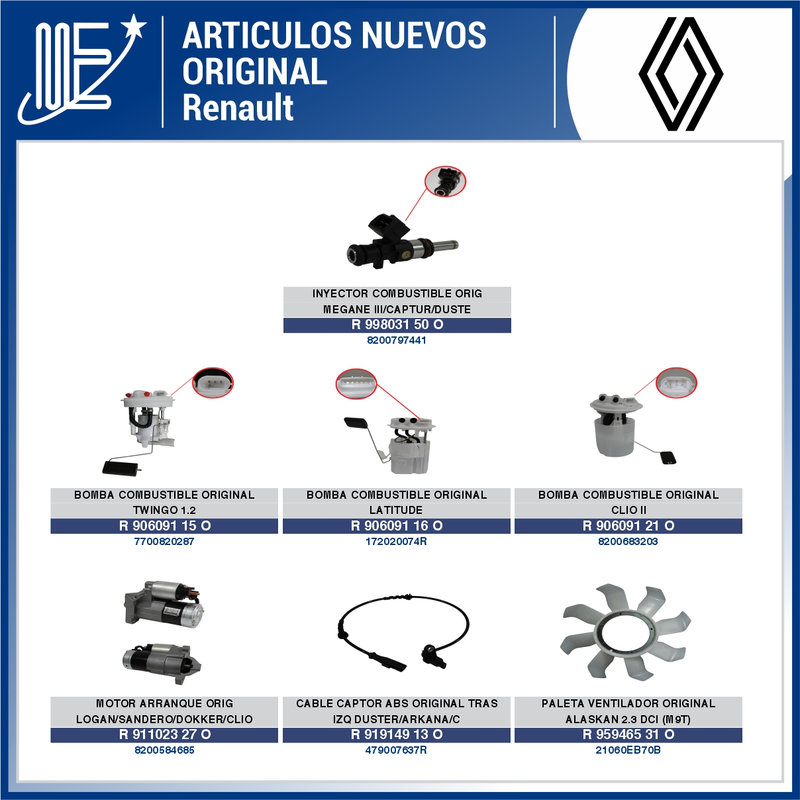 ARTICULOS NUEVOS ORIGINAL Renault

INYECTOR COMBUSTIBLE ORIG MEGANE III/CAPTUR/DUSTE
R 998031 50 O
8200797441

BOMBA COMBUSTIBLE ORIGINAL TWINGO 1.2
R 906091 15 O
7700820287

BOMBA COMBUSTIBLE ORIGINAL LATITUDE
R 906091 16 O
172020074R

BOMBA COMBUSTIBLE ORIGINAL CLIO II
R 906091 21 O
8200683203

MOTOR ARRANQUE ORIG LOGAN/SANDERO/DOKKER/CLIO
R 911023 27 O
8200584685

CABLE CAPTOR ABS ORIGINAL TRAS IZQ DUSTER/ARKANA/C
R 919149 13 O
479007637R

PALETA VENTILADOR ORIGINAL ALASKAN 2.3 DCI (M9T)
R 959465 31 O
21060EB70B