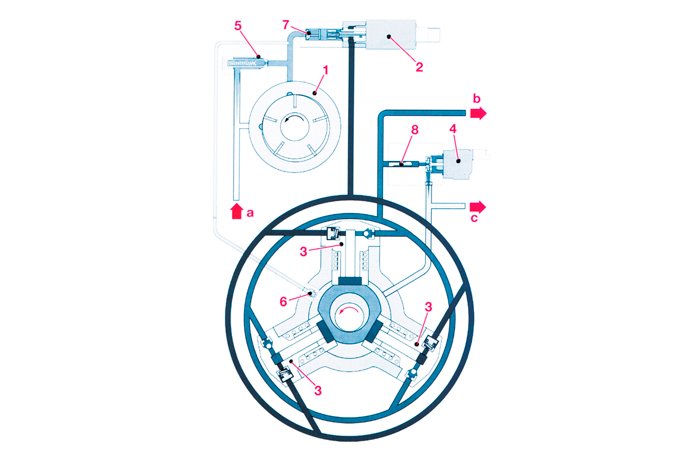 5
7
2
1
b
8
4
a
c
3
6
3
3