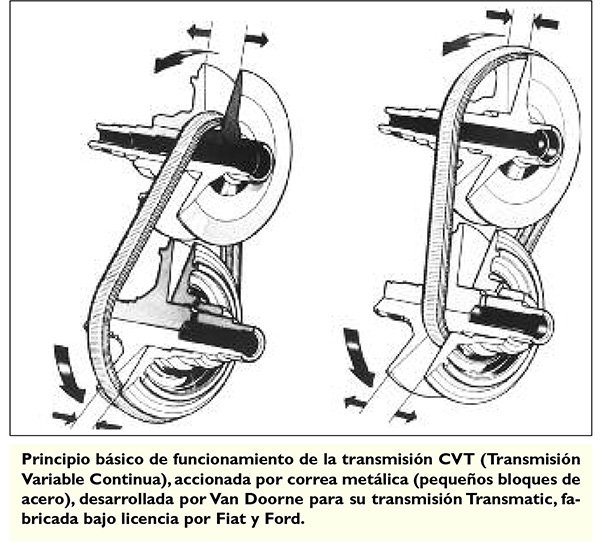 Principio básico de funcionamiento de la transmisión CVT (Transmisión Variable Continua), accionada por correa metálica (pequeños bloques de acero), desarrollada por Van Doorne para su transmisión Transmatic, fabricada bajo licencia por Fiat y Ford.