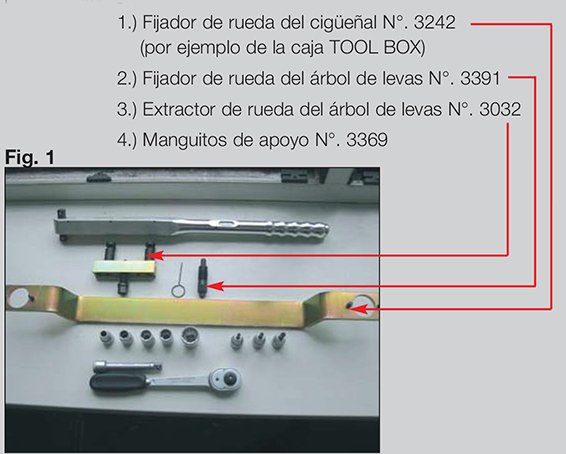 1.) Fijador de rueda del cigüeñal N°. 3242
(por ejemplo de la caja TOOL BOX)

2.) Fijador de rueda del árbol de levas N°. 3391

3.) Extractor de rueda del árbol de levas N°. 3032

4.) Manguitos de apoyo N°. 3369

Fig. 1