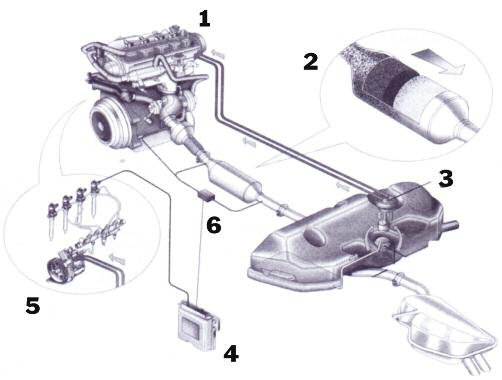 1
2
3
6
5
4