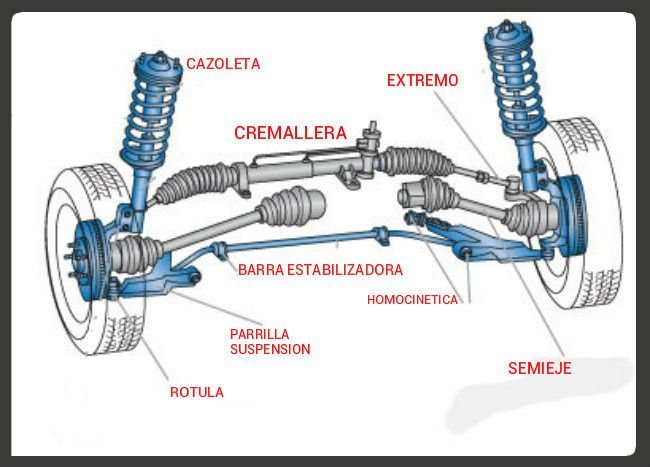 CAZOLETA

EXTREMO

CREMALLERA

BARRA ESTABILIZADORA

HOMOCINETICA

PARRILLA SUSPENSION

SEMIEJE

ROTULA