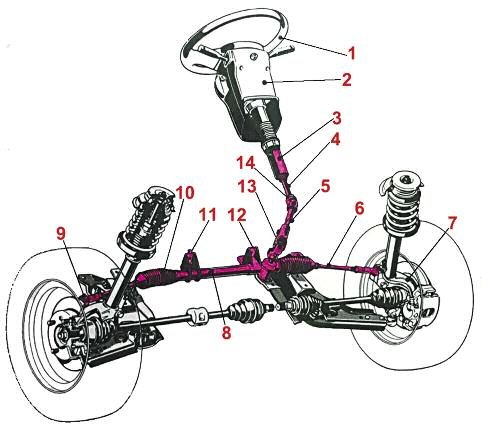 1
2
3
4
14
13
5
10
11
12
6
7
9
8