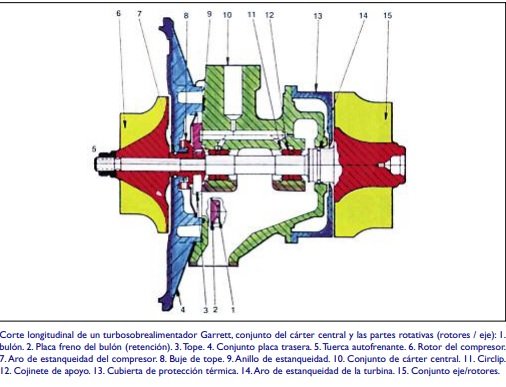 6 7 8 9 10 11 12 13 14 15

5

4 3 2 1

Corte longitudinal de un turbosobrealimentador Garrett, conjunto del cárter central y las partes rotativas (rotores / eje): 1. bulón. 2. Placa freno del bulón (retención). 3. Tope. 4. Conjunto placa trasera. 5. Tuerca autofrenante. 6. Rotor del compresor. 7. Aro de estanqueidad del compresor. 8. Buje de tope. 9. Anillo de estanqueidad. 10. Conjunto de cárter central. 11. Circlip. 12. Cojinete de apoyo. 13. Cubierta de protección térmica. 14. Aro de estanqueidad de la turbina. 15. Conjunto eje/rotores.