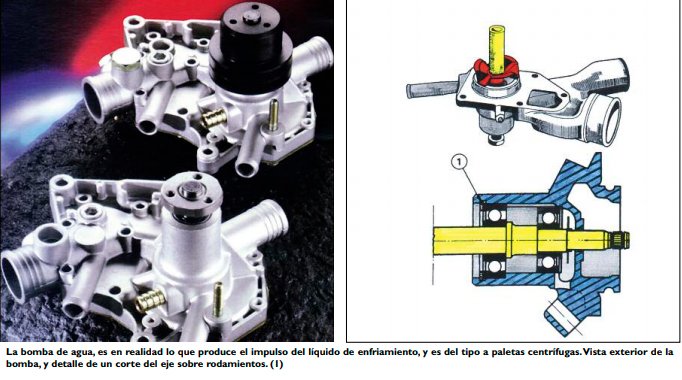 1

La bomba de agua, es en realidad lo que produce el impulso del líquido de enfriamiento, y es del tipo a paletas centrífugas. Vista exterior de la bomba, y detalle de un corte del eje sobre rodamientos. (1)