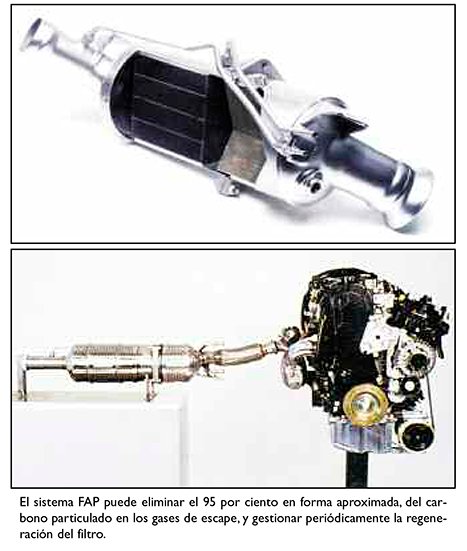 El sistema FAP puede eliminar el 95 por ciento en forma aproximada, del carbono particulado en los gases de escape, y gestionar periódicamente la regeneración del filtro.