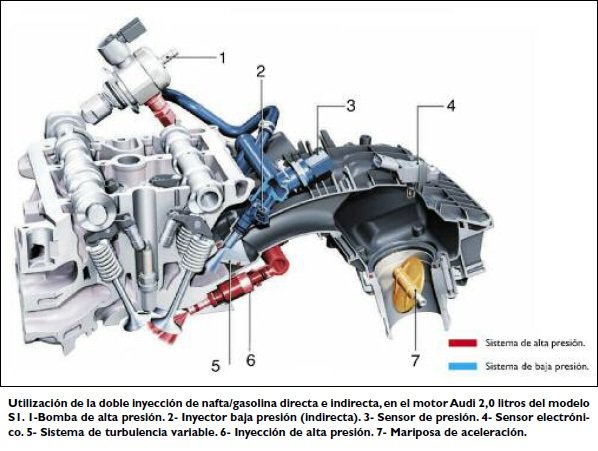 1

2

3

4

5

6

7

Sistema de alta presión.

Sistema de baja presión.

Utilización de la doble inyección de nafta/gasolina directa e indirecta, en el motor Audi 2,0 litros del modelo S1. 1-Bomba de alta presión. 2- Inyector baja presión (indirecta). 3- Sensor de presión. 4- Sensor electrónico. 5- Sistema de turbulencia variable. 6- Inyección de alta presión. 7- Mariposa de aceleración.