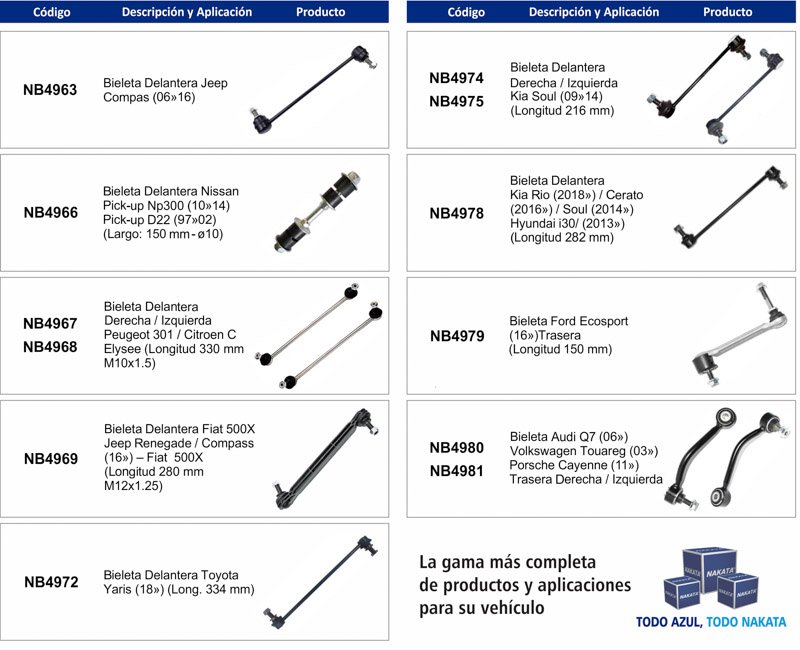 | Código | Descripción y Aplicación | Producto |
|---|---|---|
| NB4963 | Bieleta Delantera Jeep Compas (06»16) | |
| NB4966 | Bieleta Delantera Nissan Pick-up Np300 (10»14) Pick-up D22 (97»02) (Largo: 150 mm - ø10) | |
| NB4967 NB4968 | Bieleta Delantera Derecha / Izquierda Peugeot 301 / Citroen C Elysee (Longitud 330 mm M10x1.5) | |
| NB4969 | Bieleta Delantera Fiat 500X Jeep Renegade / Compass (16») – Fiat 500X (Longitud 280 mm M12x1.25) | |
| NB4972 | Bieleta Delantera Toyota Yaris (18») (Long. 334 mm) | |

| Código | Descripción y Aplicación | Producto |
|---|---|---|
| NB4974 NB4975 | Bieleta Delantera Derecha / Izquierda Kia Soul (09»14) (Longitud 216 mm) | |
| NB4978 | Bieleta Delantera Kia Rio (2018») / Cerato (2016») / Soul (2014») Hyundai i30/ (2013») (Longitud 282 mm) | |
| NB4979 | Bieleta Ford Ecosport (16»)Trasera (Longitud 150 mm) | |
| NB4980 NB4981 | Bieleta Audi Q7 (06») Volkswagen Touareg (03») Porsche Cayenne (11») Trasera Derecha / Izquierda | |

La gama más completa de productos y aplicaciones para su vehículo

NAKATA NAKATA NAKATA

TODO AZUL, TODO NAKATA