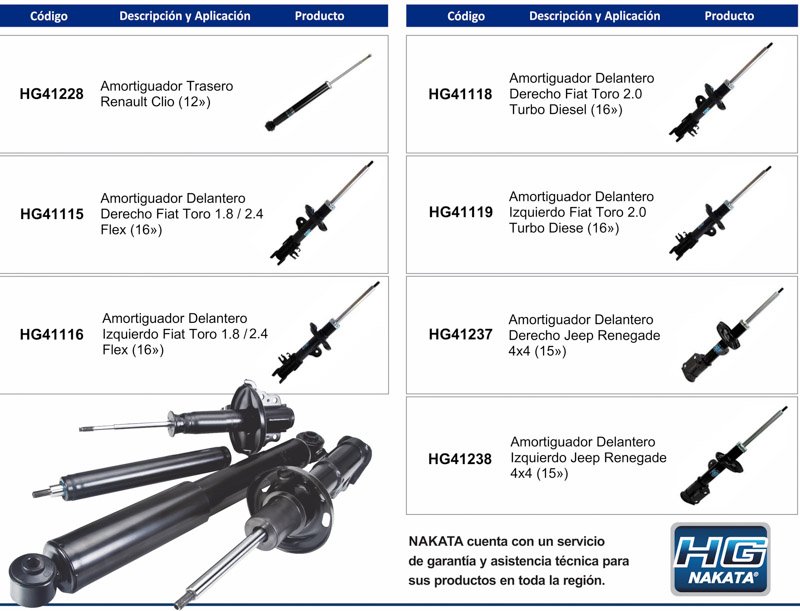 | Código | Descripción y Aplicación | Producto |
|---|---|---|
| HG41228 | Amortiguador Trasero Renault Clio (12») | |
| HG41115 | Amortiguador Delantero Derecho Fiat Toro 1.8 / 2.4 Flex (16») | |
| HG41116 | Amortiguador Delantero Izquierdo Fiat Toro 1.8 / 2.4 Flex (16») | |

| Código | Descripción y Aplicación | Producto |
|---|---|---|
| HG41118 | Amortiguador Delantero Derecho Fiat Toro 2.0 Turbo Diesel (16») | |
| HG41119 | Amortiguador Delantero Izquierdo Fiat Toro 2.0 Turbo Diese (16») | |
| HG41237 | Amortiguador Delantero Derecho Jeep Renegade 4x4 (15») | |
| HG41238 | Amortiguador Delantero Izquierdo Jeep Renegade 4x4 (15») | |

NAKATA cuenta con un servicio de garantía y asistencia técnica para sus productos en toda la región.

HG
NAKATA®