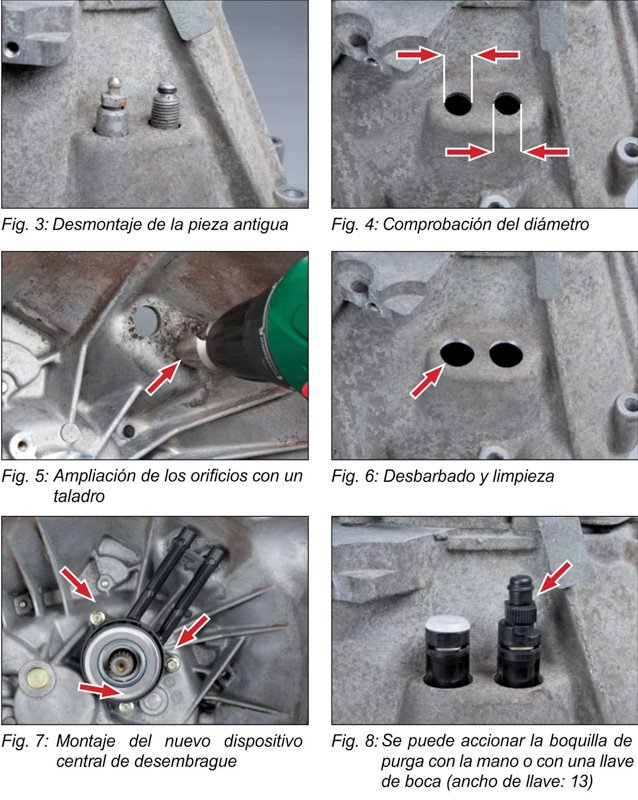 Fig. 3: Desmontaje de la pieza antigua

Fig. 4: Comprobación del diámetro

Fig. 5: Ampliación de los orificios con un taladro

Fig. 6: Desbarbado y limpieza

Fig. 7: Montaje del nuevo dispositivo central de desembrague

Fig. 8: Se puede accionar la boquilla de purga con la mano o con una llave de boca (ancho de llave: 13)