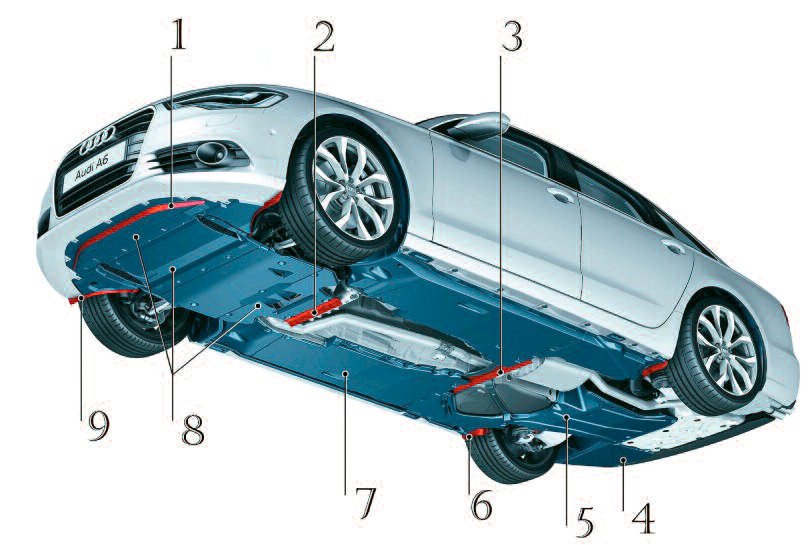 1
2
3
Audi A6
9
8
7
6
5
4