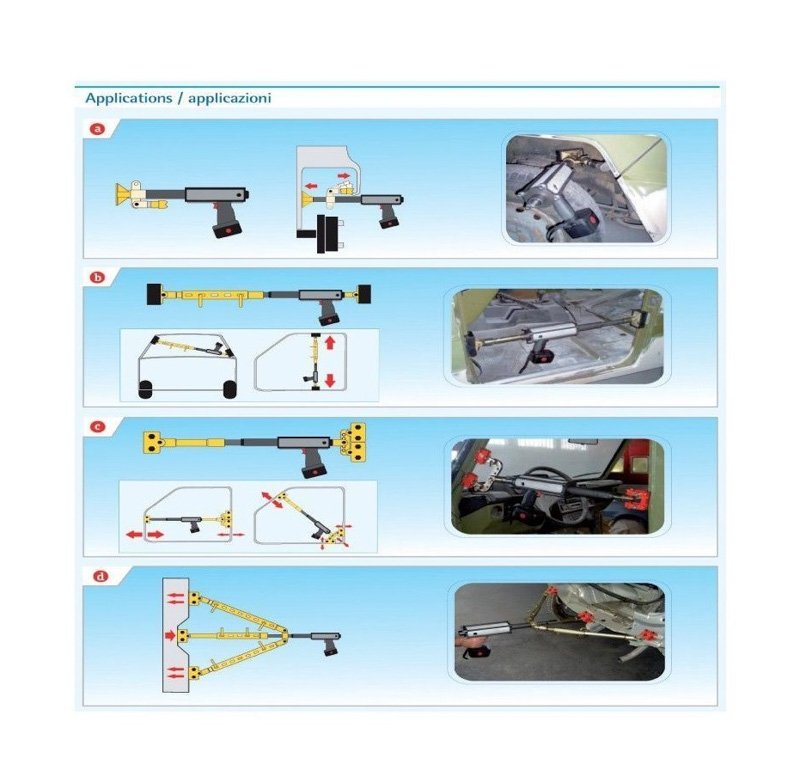 Applications / applicazioni

a

b

c

d