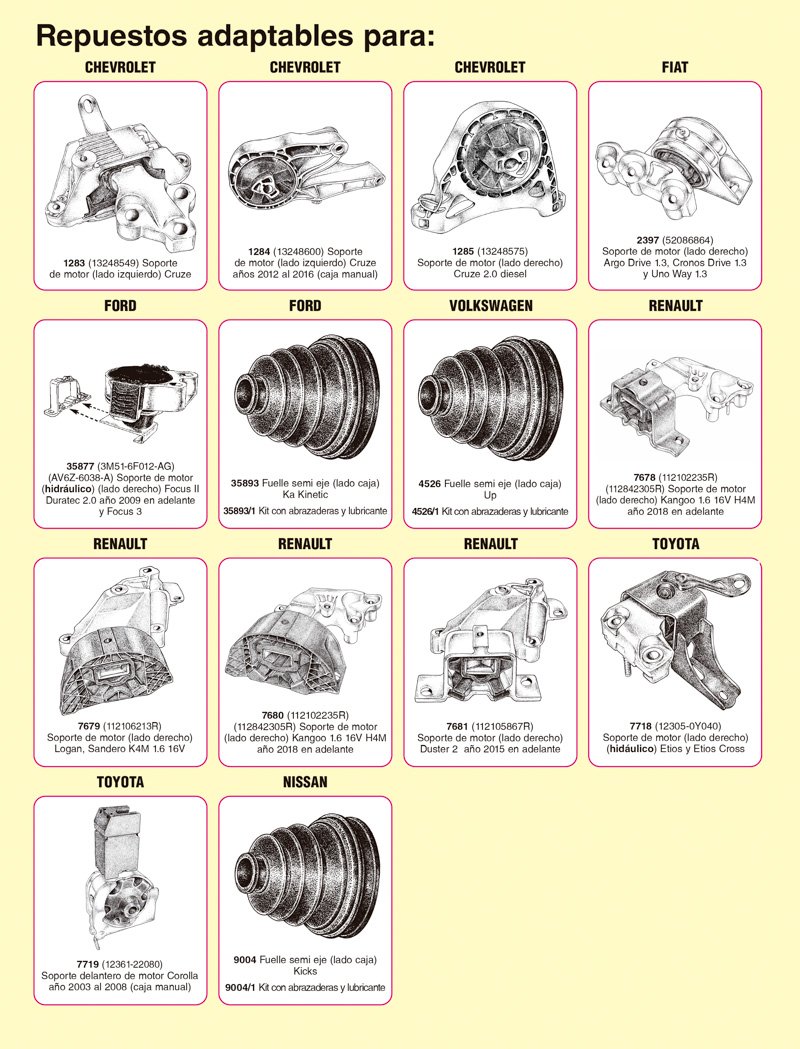 Repuestos adaptables para:

CHEVROLET

1283 (13248549) Soporte de motor (lado izquierdo) Cruze

CHEVROLET

1284 (13248600) Soporte de motor (lado izquierdo) Cruze años 2012 al 2016 (caja manual)

CHEVROLET

1285 (13248575) Soporte de motor (lado derecho) Cruze 2.0 diesel

FIAT

2397 (52086864) Soporte de motor (lado derecho) Argo Drive 1.3, Cronos Drive 1.3 y Uno Way 1.3

FORD

35877 (3M51-6F012-AG) (AV6Z-6038-A) Soporte de motor (hidráulico) (lado derecho) Focus II Duratec 2.0 año 2009 en adelante y Focus 3

FORD

35893 Fuelle semi eje (lado caja) Ka Kinetic

35893/1 Kit con abrazaderas y lubricante

VOLKSWAGEN

4526 Fuelle semi eje (lado caja) Up

4526/1 Kit con abrazaderas y lubricante

RENAULT

7678 (112102235R) (112842305R) Soporte de motor (lado derecho) Kangoo 1.6 16V H4M año 2018 en adelante

RENAULT

7679 (112106213R) Soporte de motor (lado derecho) Logan, Sandero K4M 1.6 16V

RENAULT

7680 (112102235R) (112842305R) Soporte de motor (lado derecho) Kangoo 1.6 16V H4M año 2018 en adelante

RENAULT

7681 (112105867R) Soporte de motor (lado derecho) Duster 2 año 2015 en adelante

TOYOTA

7718 (12305-0Y040) Soporte de motor (lado derecho) (hidáulico) Etios y Etios Cross

TOYOTA

7719 (12361-22080) Soporte delantero de motor Corolla año 2003 al 2008 (caja manual)

NISSAN

9004 Fuelle semi eje (lado caja) Kicks

9004/1 Kit con abrazaderas y lubricante