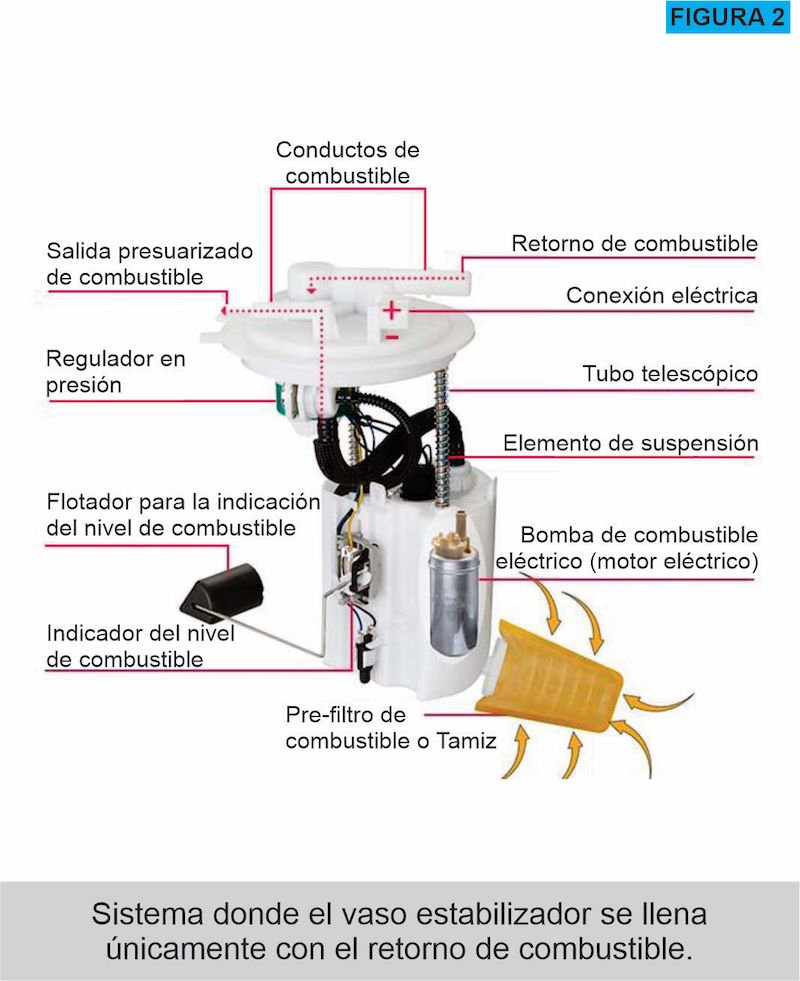 FIGURA 2

Conductos de combustible

Salida presuarizado de combustible

Retorno de combustible

Conexión eléctrica

+

-

Regulador en presión

Tubo telescópico

Elemento de suspensión

Flotador para la indicación del nivel de combustible

Bomba de combustible eléctrico (motor eléctrico)

Indicador del nivel de combustible

Pre-filtro de combustible o Tamiz

Sistema donde el vaso estabilizador se llena únicamente con el retorno de combustible.