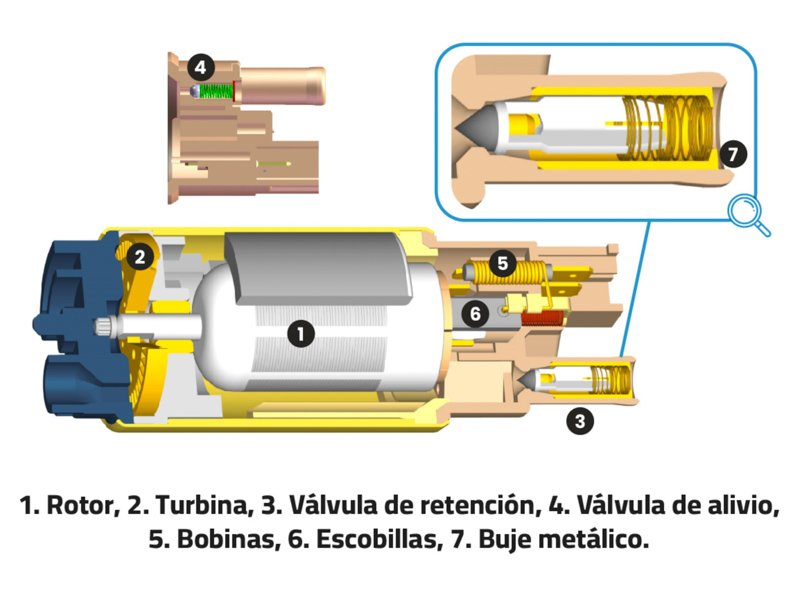 4

7

2

5

6

1

3

1. Rotor, 2. Turbina, 3. Válvula de retención, 4. Válvula de alivio, 5. Bobinas, 6. Escobillas, 7. Buje metálico.