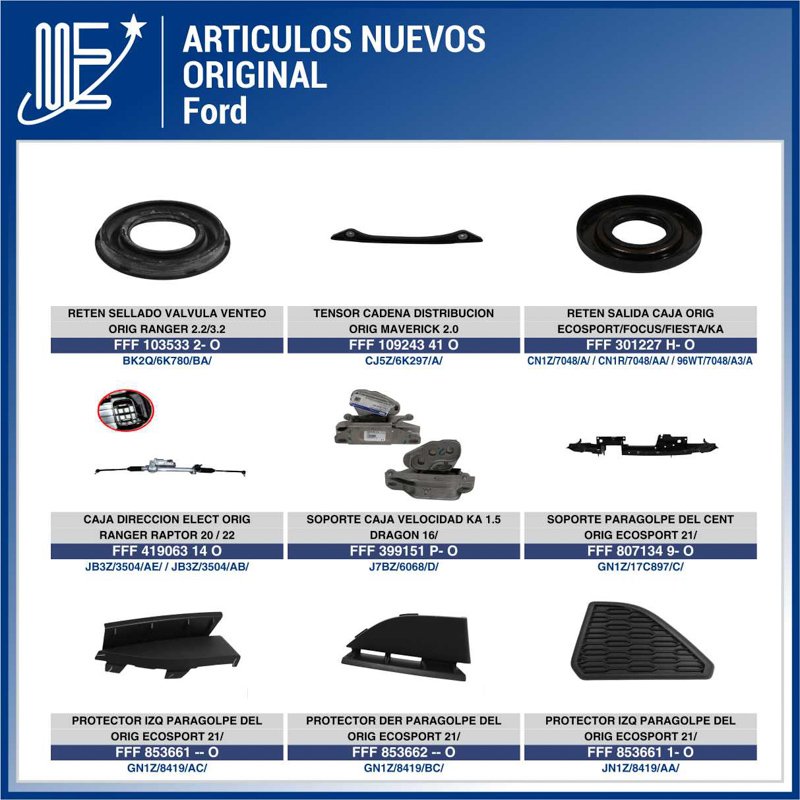 ARTICULOS NUEVOS
ORIGINAL
Ford

RETEN SELLADO VALVULA VENTEO ORIG RANGER 2.2/3.2
FFF 103533 2- O
BK2Q/6K780/BA/

TENSOR CADENA DISTRIBUCION ORIG MAVERICK 2.0
FFF 109243 41 O
CJ5Z/6K297/A/

RETEN SALIDA CAJA ORIG ECOSPORT/FOCUS/FIESTA/KA
FFF 301227 H- O
CN1Z/7048/A/ / CN1R/7048/AA/ / 96WT/7048/A3/A

CAJA DIRECCION ELECT ORIG RANGER RAPTOR 20 / 22
FFF 419063 14 O
JB3Z/3504/AE/ / JB3Z/3504/AB/

SOPORTE CAJA VELOCIDAD KA 1.5 DRAGON 16/
FFF 399151 P- O
J7BZ/6068/D/

SOPORTE PARAGOLPE DEL CENT ORIG ECOSPORT 21/
FFF 807134 9- O
GN1Z/17C897/C/

PROTECTOR IZQ PARAGOLPE DEL ORIG ECOSPORT 21/
FFF 853661 -- O
GN1Z/8419/AC/

PROTECTOR DER PARAGOLPE DEL ORIG ECOSPORT 21/
FFF 853662 -- O
GN1Z/8419/BC/

PROTECTOR IZQ PARAGOLPE DEL ORIG ECOSPORT 21/
FFF 853661 1- O
JN1Z/8419/AA/