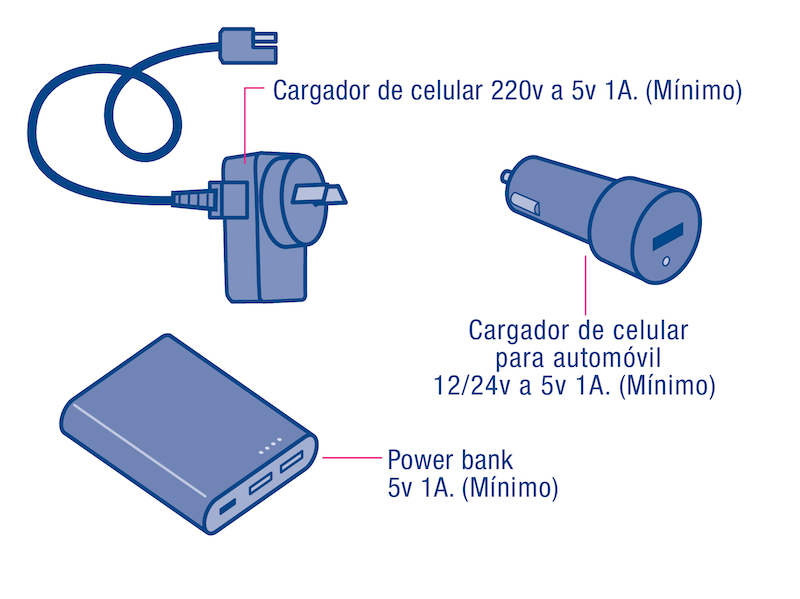 Cargador de celular 220v a 5v 1A. (Mínimo)

Cargador de celular para automóvil 12/24v a 5v 1A. (Mínimo)

Power bank 5v 1A. (Mínimo)