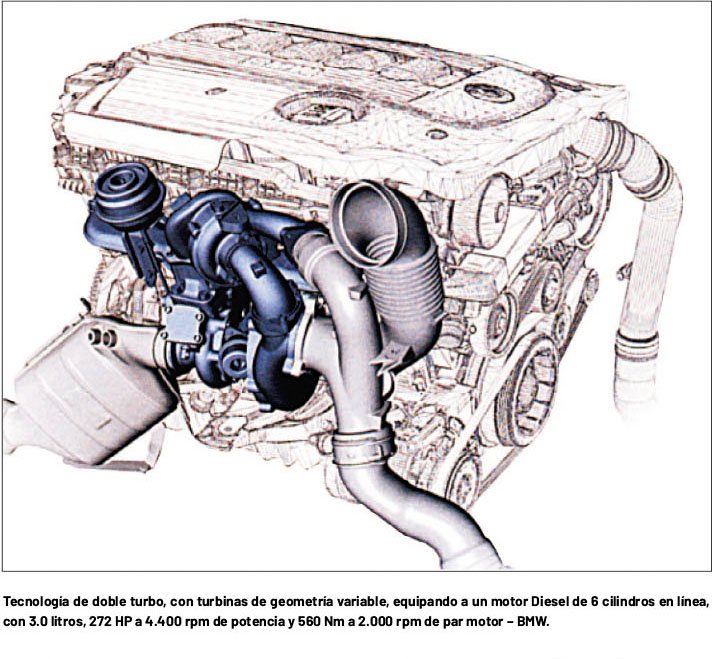 Tecnología de doble turbo, con turbinas de geometría variable, equipando a un motor Diesel de 6 cilindros en línea, con 3.0 litros, 272 HP a 4.400 rpm de potencia y 560 Nm a 2.000 rpm de par motor – BMW.