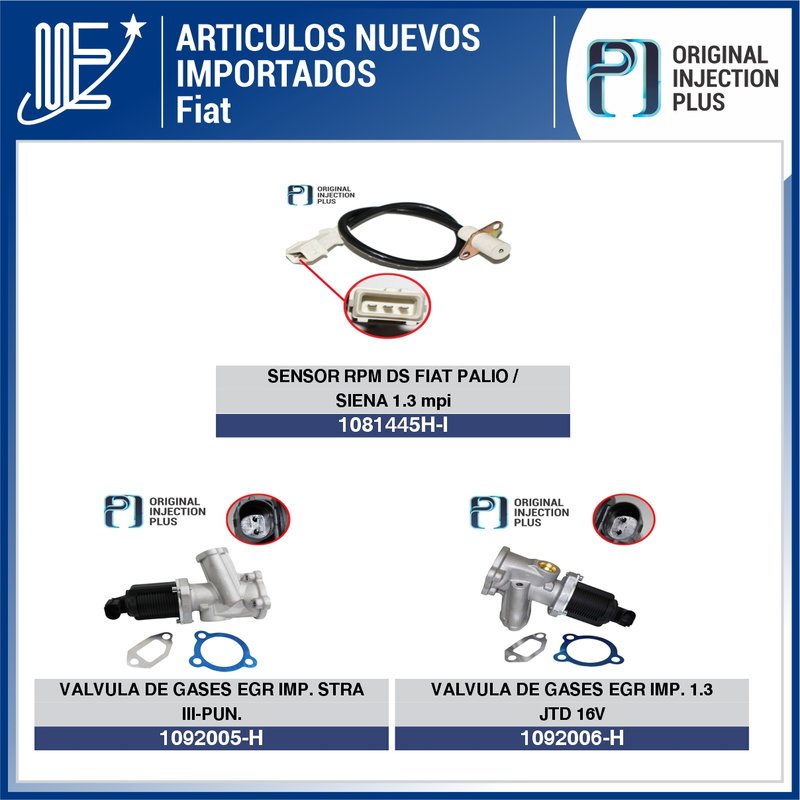 ARTICULOS NUEVOS IMPORTADOS
Fiat

ORIGINAL INJECTION PLUS

ORIGINAL INJECTION PLUS

SENSOR RPM DS FIAT PALIO / SIENA 1.3 mpi
1081445H-I

ORIGINAL INJECTION PLUS

VALVULA DE GASES EGR IMP. STRA III-PUN.
1092005-H

ORIGINAL INJECTION PLUS

VALVULA DE GASES EGR IMP. 1.3 JTD 16V
1092006-H