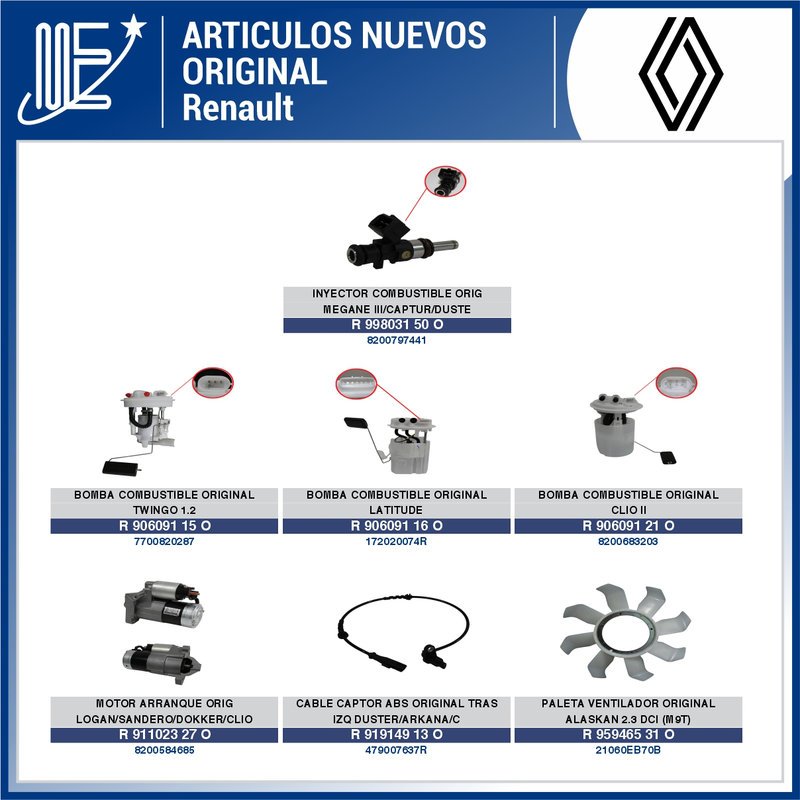 ARTICULOS NUEVOS ORIGINAL Renault

INYECTOR COMBUSTIBLE ORIG MEGANE III/CAPTUR/DUSTE
R 998031 50 O
8200797441

BOMBA COMBUSTIBLE ORIGINAL TWINGO 1.2
R 906091 15 O
7700820287

BOMBA COMBUSTIBLE ORIGINAL LATITUDE
R 906091 16 O
172020074R

BOMBA COMBUSTIBLE ORIGINAL CLIO II
R 906091 21 O
8200683203

MOTOR ARRANQUE ORIG LOGAN/SANDERO/DOKKER/CLIO
R 911023 27 O
8200584685

CABLE CAPTOR ABS ORIGINAL TRAS IZQ DUSTER/ARKANA/C
R 919149 13 O
479007637R

PALETA VENTILADOR ORIGINAL ALASKAN 2.3 DCI (M9T)
R 959465 31 O
21060EB70B