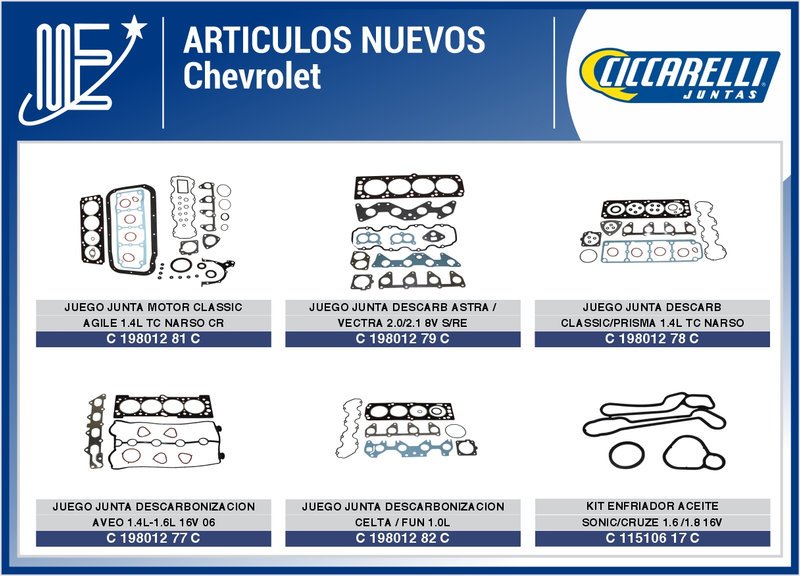 ARTICULOS NUEVOS
Chevrolet

CICCARELLI
JUNTAS

JUEGO JUNTA MOTOR CLASSIC AGILE 1.4L TC NARSO CR
C 198012 81 C

JUEGO JUNTA DESCARB ASTRA / VECTRA 2.0/2.1 8V S/RE
C 198012 79 C

JUEGO JUNTA DESCARB CLASSIC/PRISMA 1.4L TC NARSO
C 198012 78 C

JUEGO JUNTA DESCARBONIZACION AVEO 1.4L-1.6L 16V 06
C 198012 77 C

JUEGO JUNTA DESCARBONIZACION CELTA / FUN 1.0L
C 198012 82 C

KIT ENFRIADOR ACEITE SONIC/CRUZE 1.6 /1.8 16V
C 115106 17 C